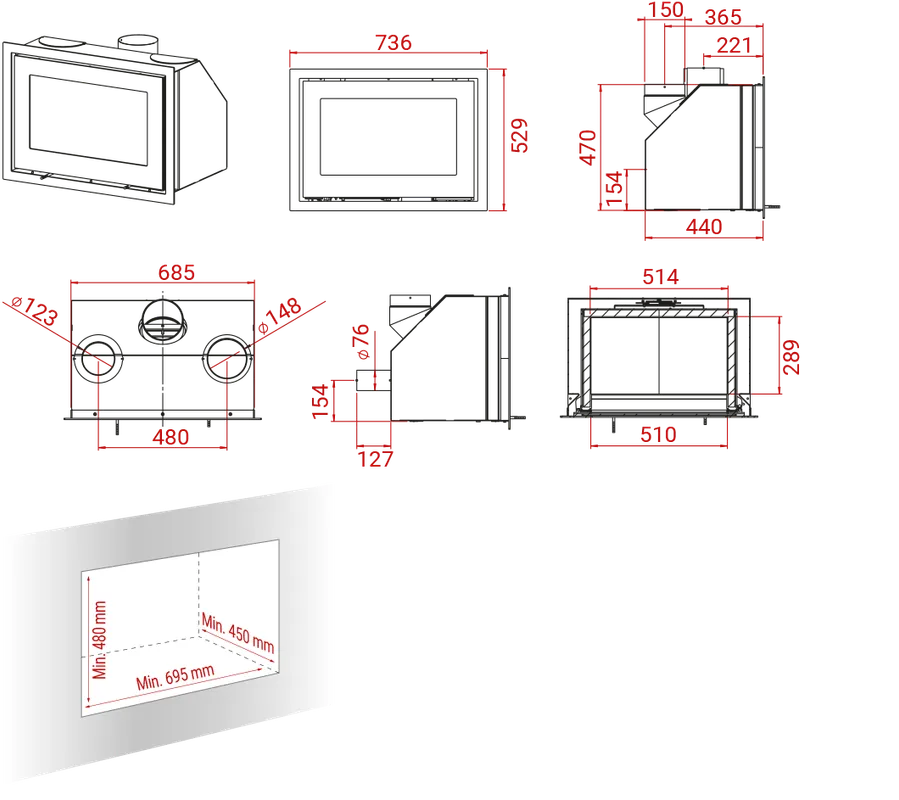 736
529
150
365
221
470
154
440
685
⌀123
⌀148
480
⌀76
154
127
514
289
510
Min. 480 mm
Min. 450 mm
Min. 695 mm